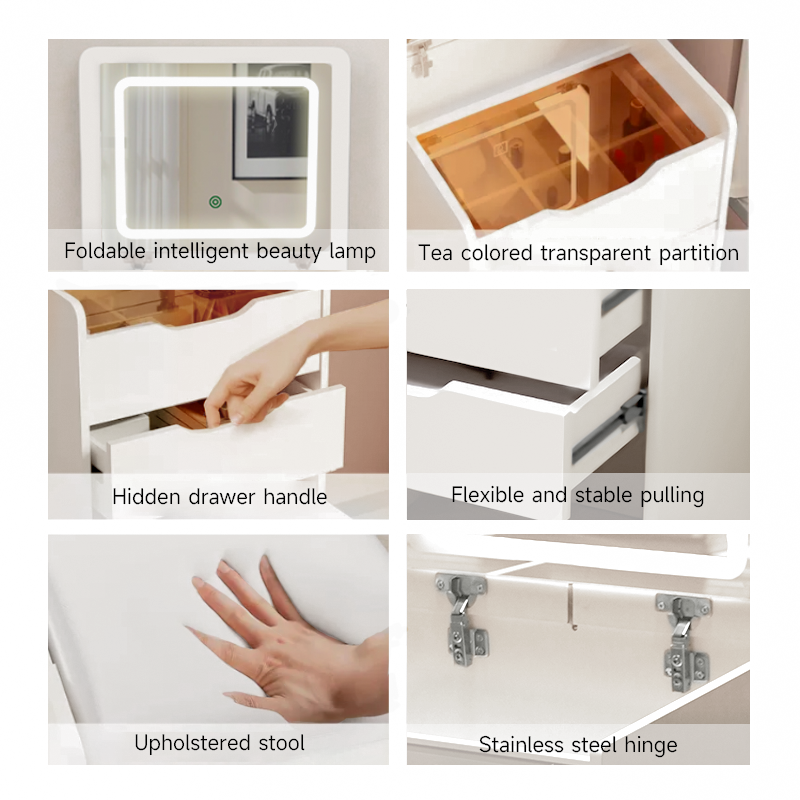 Foldable intelligent beauty lamp

Tea colored transparent partition

Hidden drawer handle

Flexible and stable pulling

Upholstered stool

Stainless steel hinge